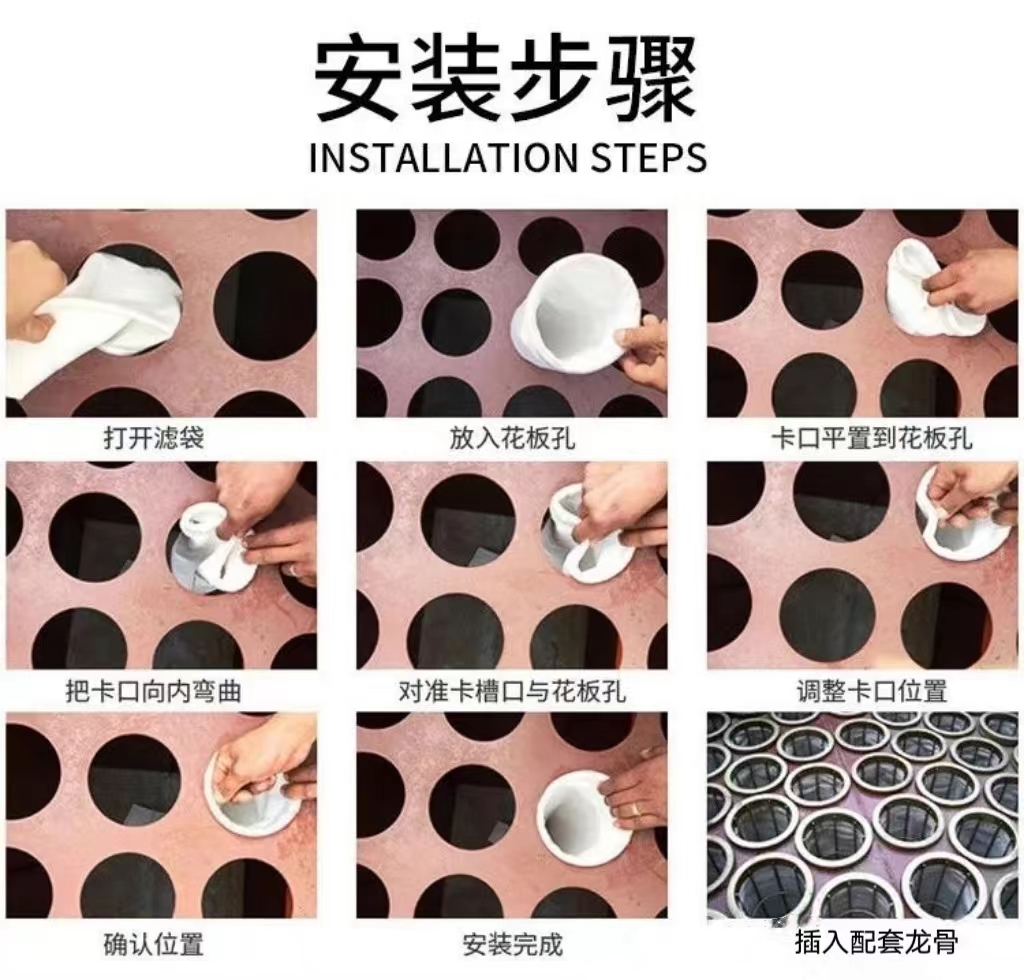 安装步骤
INSTALLATION STEPS

打开滤袋

放入花板孔

卡口平置到花板孔

把卡口向内弯曲

对准卡槽口与花板孔

调整卡口位置

确认位置

安装完成

插入配套龙骨