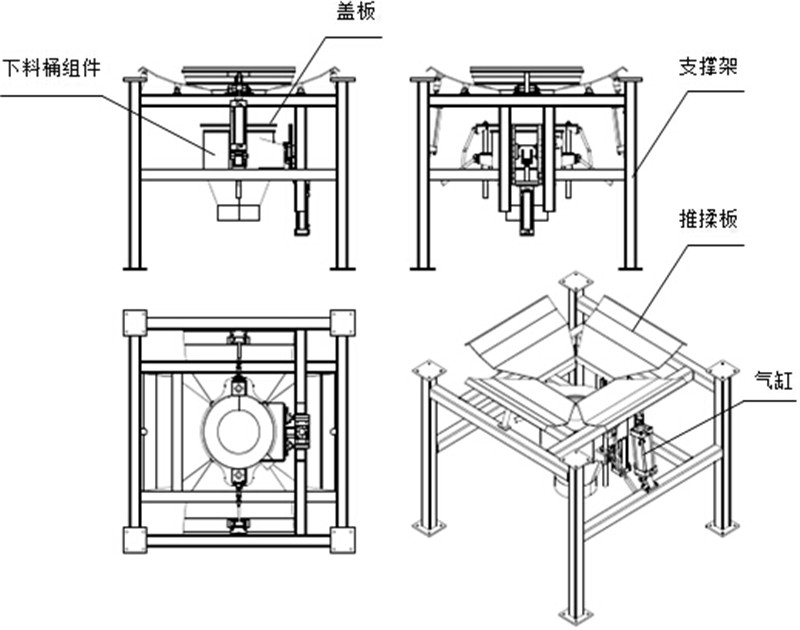 盖板
下料桶组件
支撑架
推揉板
气缸